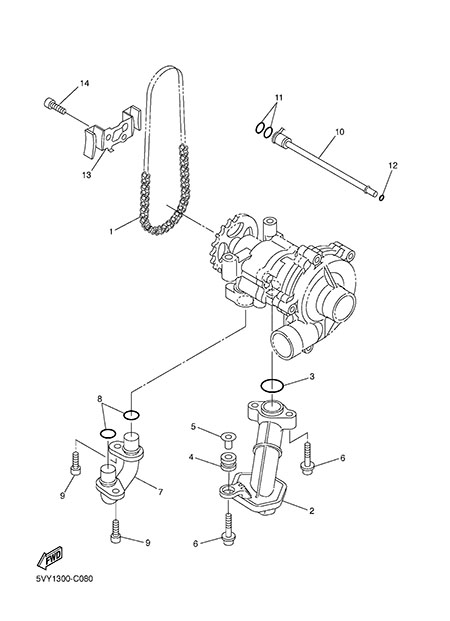 14
11
10
12
13
1
3
8
5
4
6
9
7
2
9
6
FWD
5VY1300-C080